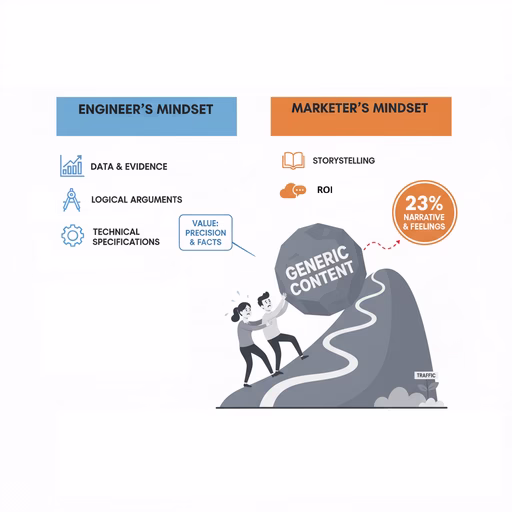 ENGINEER'S MINDSET

DATA & EVIDENCE

LOGICAL ARGUMENTS

TECHNICAL SPECIFICATIONS

VALUE: PRECISION & FACTS

MARKETER'S MINDSET

STORYSTELLING

ROI

23% NARRATIVE & FEELINGS

GENERIC CONTENT

TRAFFIC